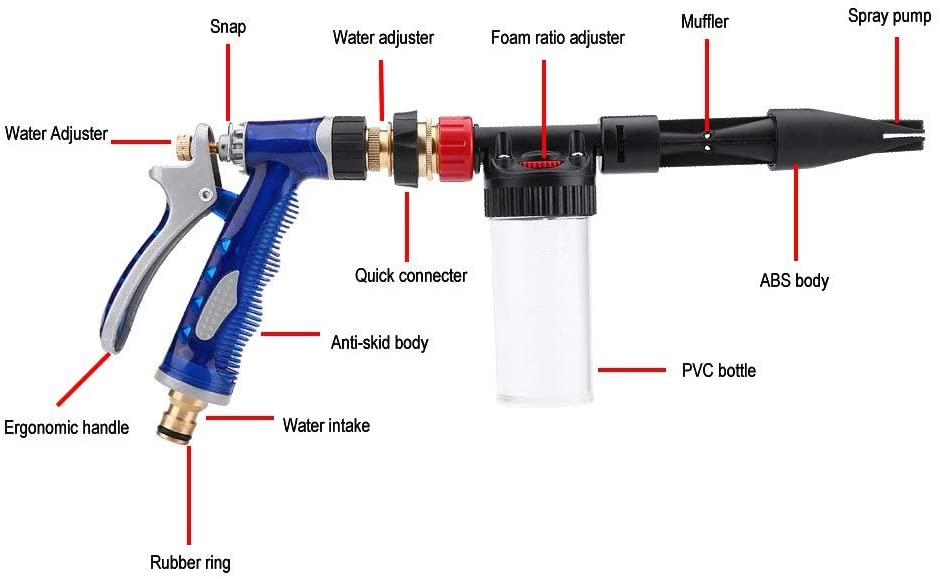 Snap
Water adjuster
Foam ratio adjuster
Muffler
Spray pump
Water Adjuster
Quick connecter
ABS body
Anti-skid body
PVC bottle
Ergonomic handle
Water intake
Rubber ring