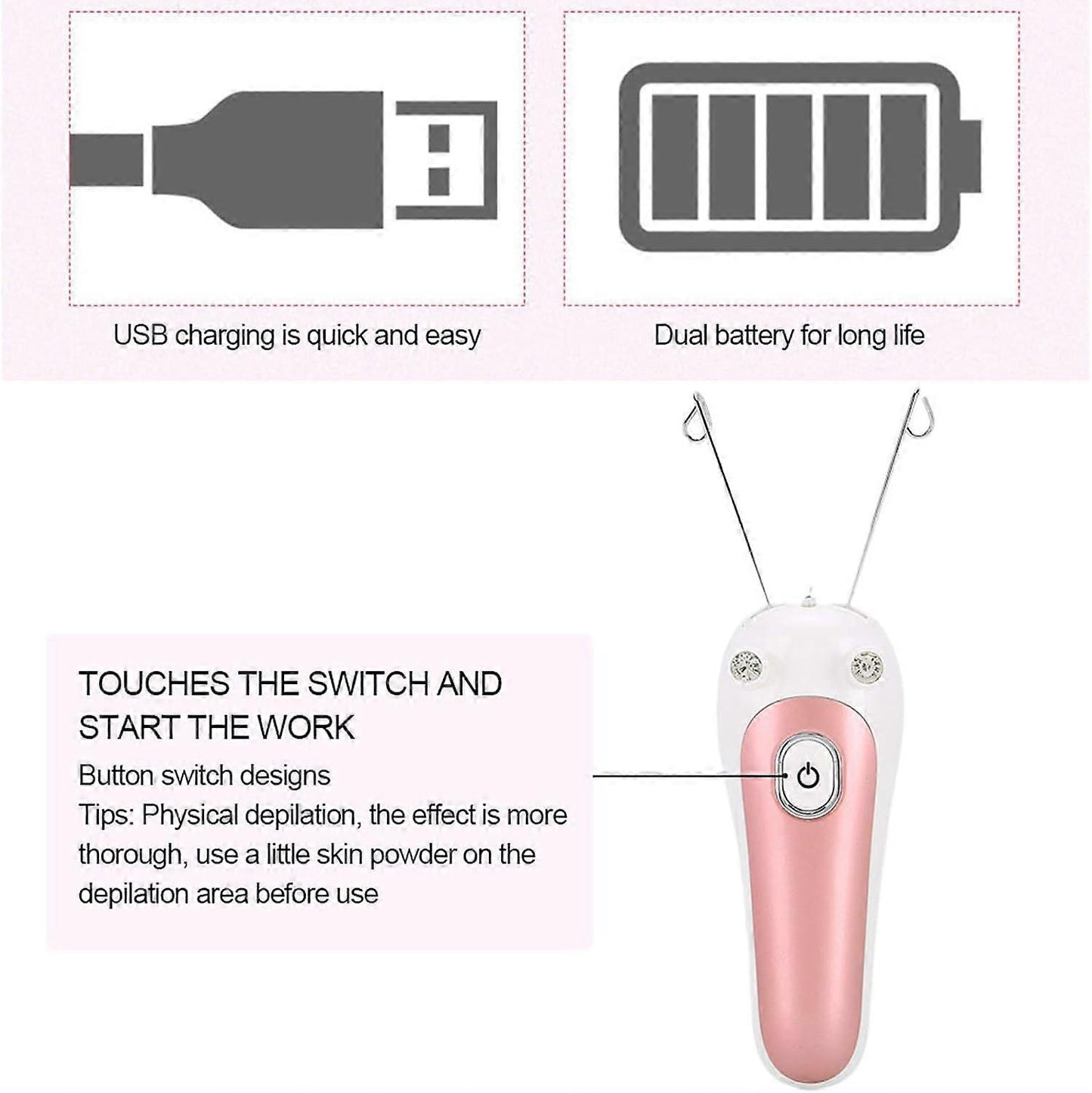 USB charging is quick and easy

Dual battery for long life

TOUCHES THE SWITCH AND START THE WORK

Button switch designs
Tips: Physical depilation, the effect is more thorough, use a little skin powder on the depilation area before use